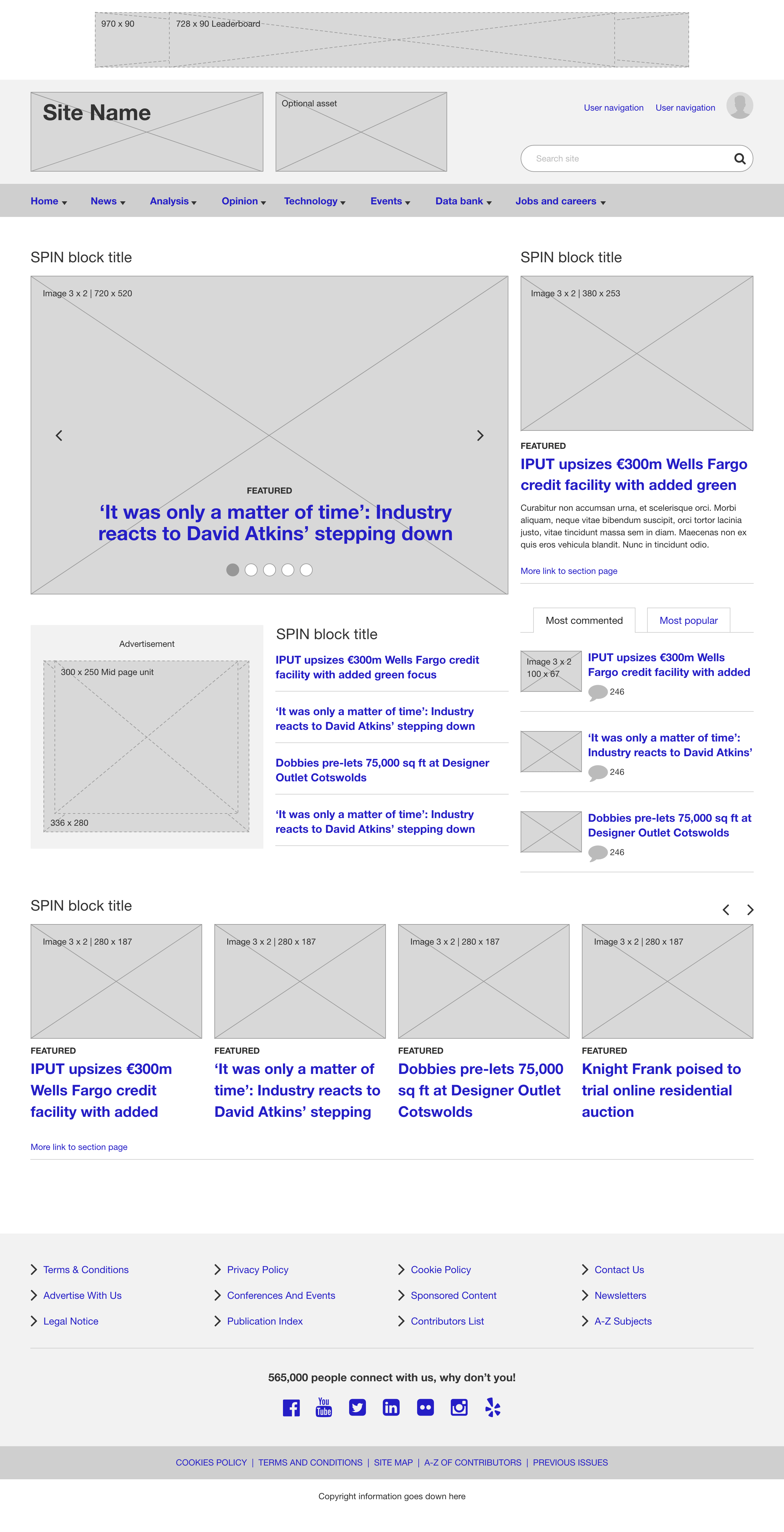 970 x 90
728 x 90 Leaderboard

Site Name

Optional asset

User navigation User navigation

Search site

Home News Analysis Opinion Technology Events Data bank Jobs and careers

SPIN block title

Image 3 x 2 | 720 x 520

FEATURED

‘It was only a matter of time’: Industry reacts to David Atkins’ stepping down

SPIN block title

Image 3 x 2 | 380 x 253

FEATURED

IPUT upsizes €300m Wells Fargo credit facility with added green

Curabitur non accumsan urna, et scelerisque orci. Morbi aliquam, neque vitae bibendum suscipit, orci tortor lacinia justo, vitae tincidunt massa sem in diam. Maecenas non ex quis eros vehicula blandit. Nunc in tincidunt odio.

More link to section page

Advertisement

300 x 250 Mid page unit

336 x 280

SPIN block title

IPUT upsizes €300m Wells Fargo credit facility with added green focus

‘It was only a matter of time’: Industry reacts to David Atkins’ stepping down

Dobbies pre-lets 75,000 sq ft at Designer Outlet Cotswolds

‘It was only a matter of time’: Industry reacts to David Atkins’ stepping down

Most commented Most popular

Image 3 x 2
100 x 67

IPUT upsizes €300m Wells Fargo credit facility with added

246

‘It was only a matter of time’: Industry reacts to David Atkins’

246

Dobbies pre-lets 75,000 sq ft at Designer Outlet Cotswolds

246

SPIN block title

Image 3 x 2 | 280 x 187

FEATURED

IPUT upsizes €300m Wells Fargo credit facility with added

Image 3 x 2 | 280 x 187

FEATURED

‘It was only a matter of time’: Industry reacts to David Atkins’ stepping

Image 3 x 2 | 280 x 187

FEATURED

Dobbies pre-lets 75,000 sq ft at Designer Outlet Cotswolds

Image 3 x 2 | 280 x 187

FEATURED

Knight Frank poised to trial online residential auction

More link to section page

Terms & Conditions
Advertise With Us
Legal Notice

Privacy Policy
Conferences And Events
Publication Index

Cookie Policy
Sponsored Content
Contributors List

Contact Us
Newsletters
A-Z Subjects

565,000 people connect with us, why don’t you!

You Tube

COOKIES POLICY | TERMS AND CONDITIONS | SITE MAP | A-Z OF CONTRIBUTORS | PREVIOUS ISSUES

Copyright information goes down here